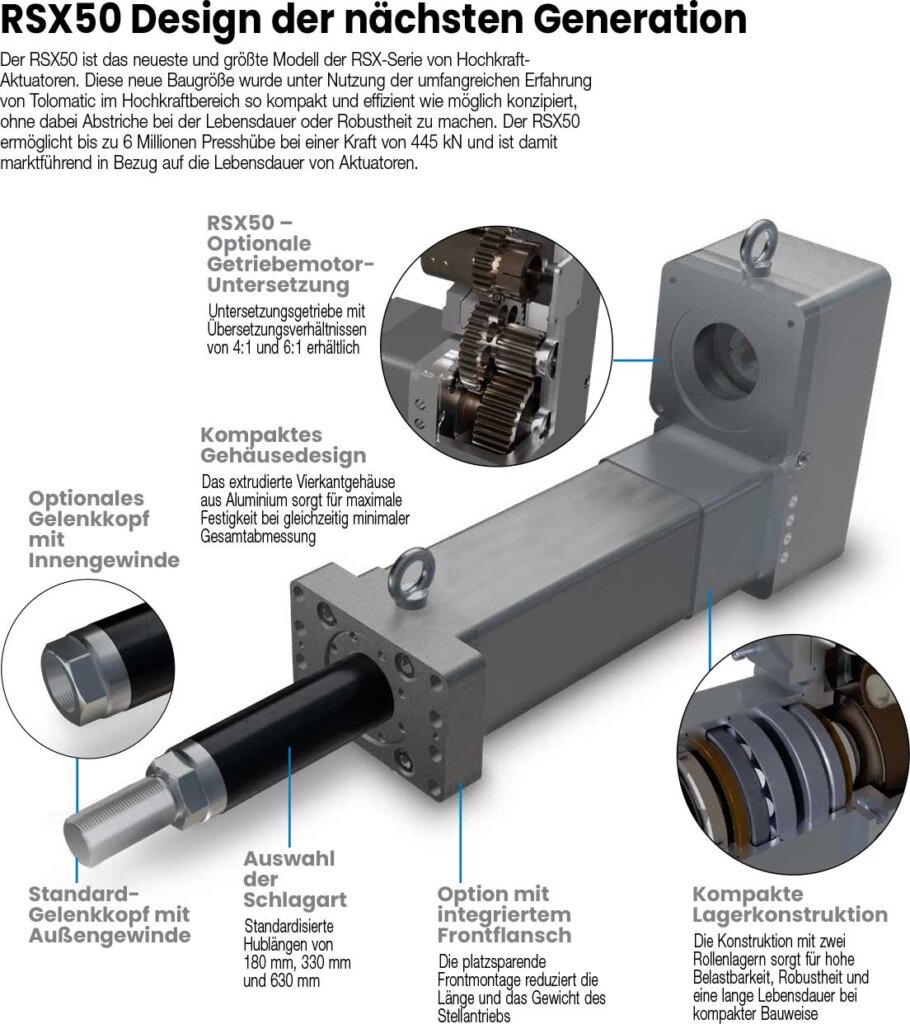 RSX50 Design der nächsten Generation

Der RSX50 ist das neueste und größte Modell der RSX-Serie von Hochkraft-Aktuatoren. Diese neue Baugröße wurde unter Nutzung der umfangreichen Erfahrung von Tolomatic im Hochkraftbereich so kompakt und effizient wie möglich konzipiert, ohne dabei Abstriche bei der Lebensdauer oder Robustheit zu machen. Der RSX50 ermöglicht bis zu 6 Millionen Presshübe bei einer Kraft von 445 kN und ist damit marktführend in Bezug auf die Lebensdauer von Aktuatoren.

RSX50 – Optionale Getriebemotor-Untersetzung

Untersetzungsgetriebe mit Übersetzungsverhältnissen von 4:1 und 6:1 erhältlich

Kompaktes Gehäusedesign

Das extrudierte Vierkantgehäuse aus Aluminium sorgt für maximale Festigkeit bei gleichzeitig minimaler Gesamtabmessung

Optionales Gelenkkopf mit Innengewinde

Standard-Gelenkkopf mit Außengewinde

Auswahl der Schlagart

Standardisierte Hublängen von 180 mm, 330 mm und 630 mm

Option mit integriertem Frontflansch

Die platzsparende Frontmontage reduziert die Länge und das Gewicht des Stellantriebs

Kompakte Lagerkonstruktion

Die Konstruktion mit zwei Rollenlagern sorgt für hohe Belastbarkeit, Robustheit und eine lange Lebensdauer bei kompakter Bauweise